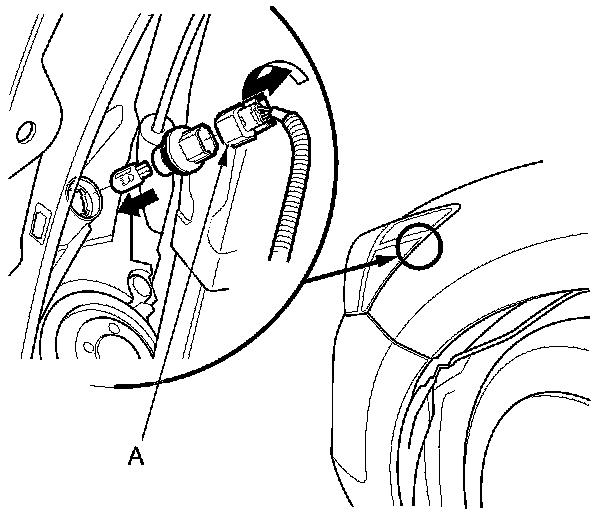 A