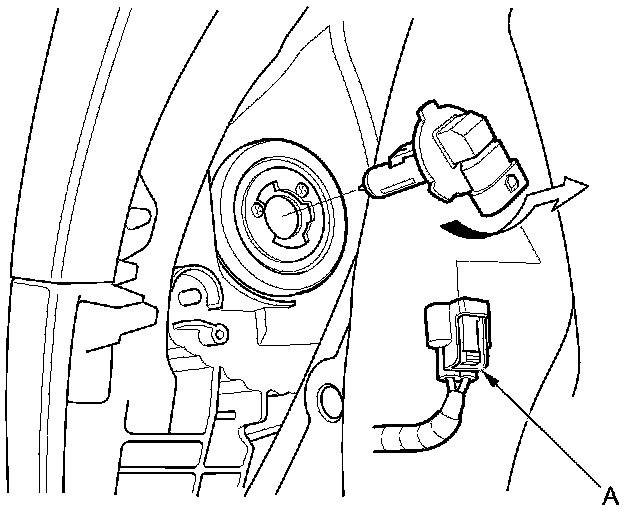 A