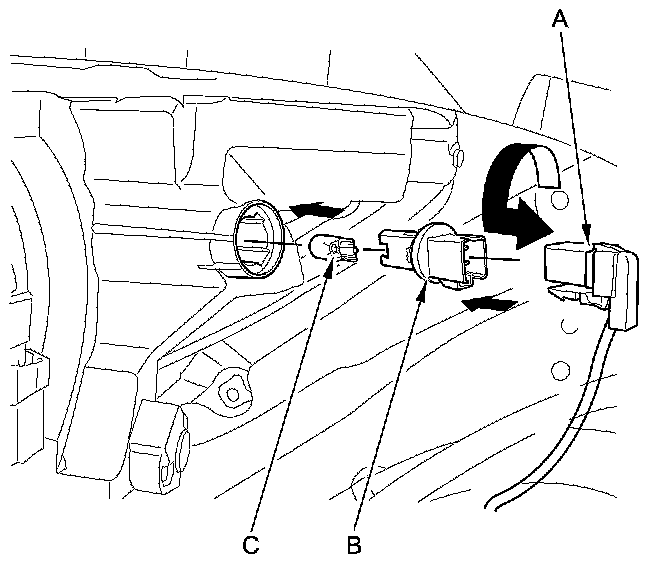 A
C
B