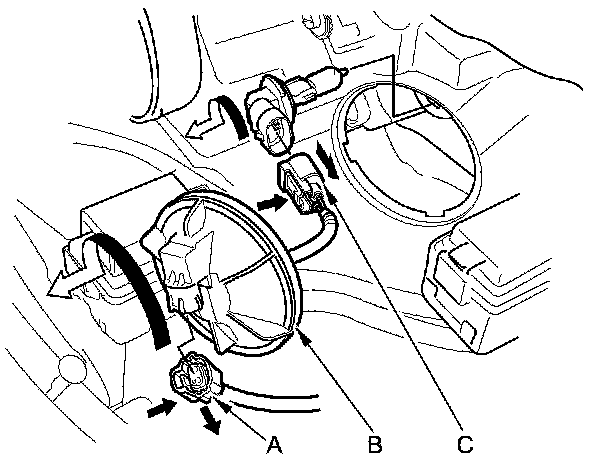 A
B
C