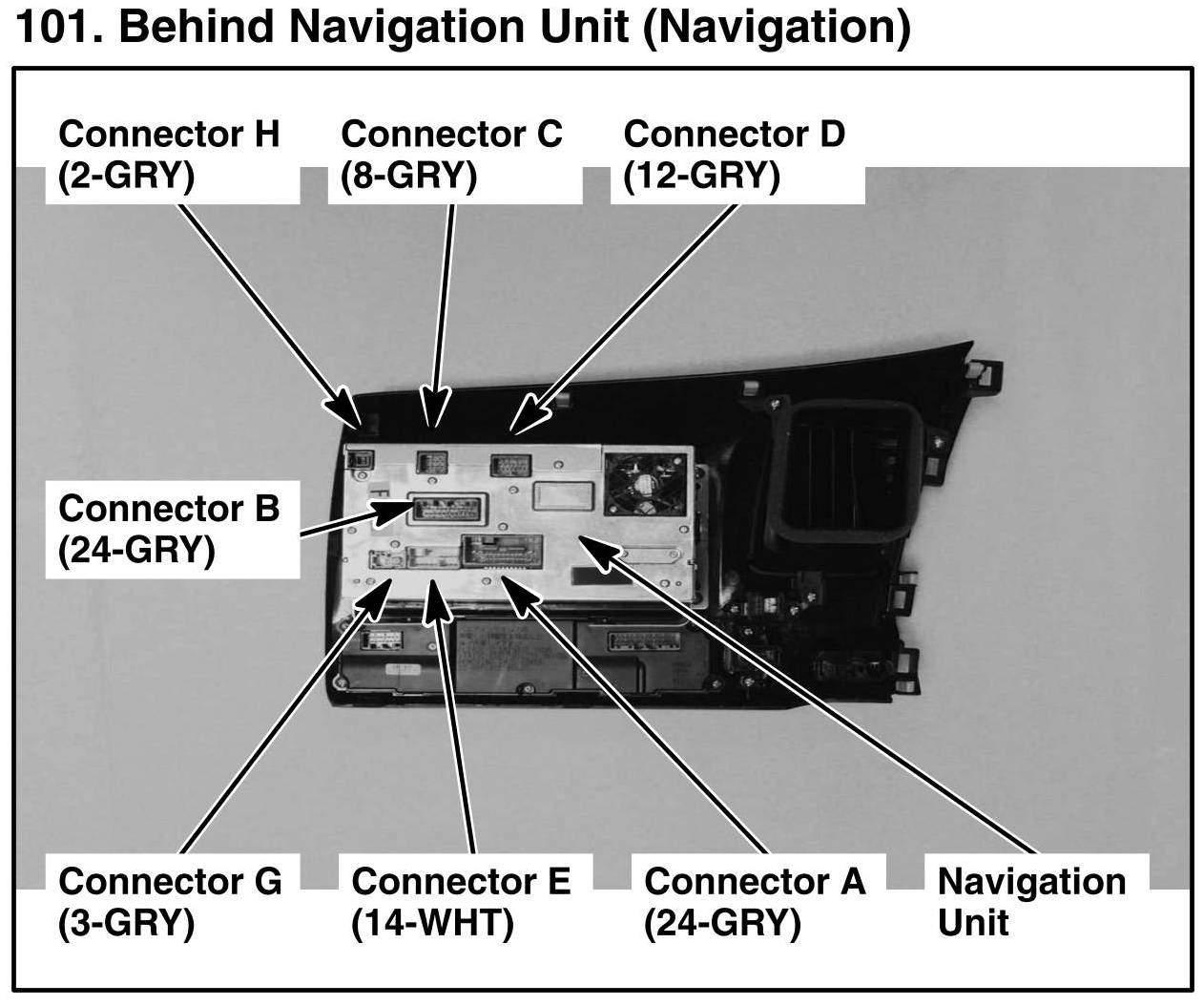 101. Behind Navigation Unit (Navigation)

Connector H
(2-GRY)

Connector C
(8-GRY)

Connector D
(12-GRY)

Connector B
(24-GRY)

Connector G
(3-GRY)

Connector E
(14-WHT)

Connector A
(24-GRY)

Navigation
Unit