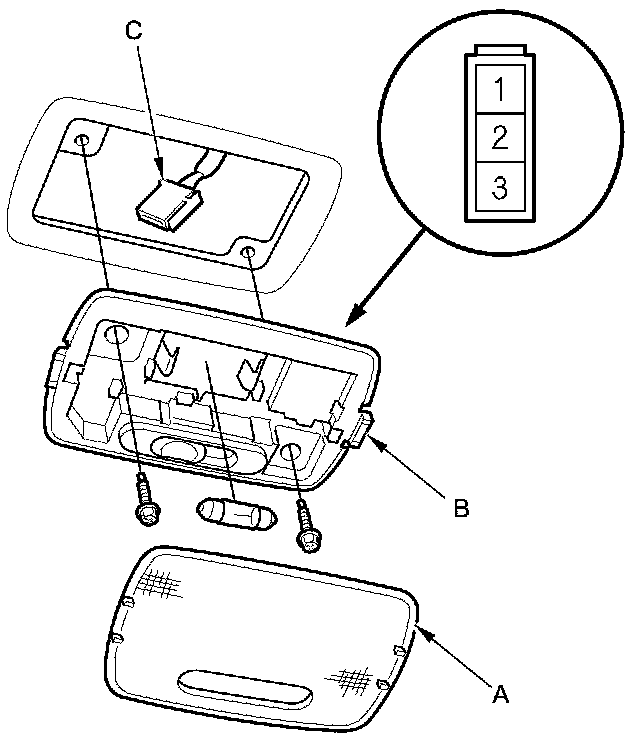 C
1
2
3
B
A