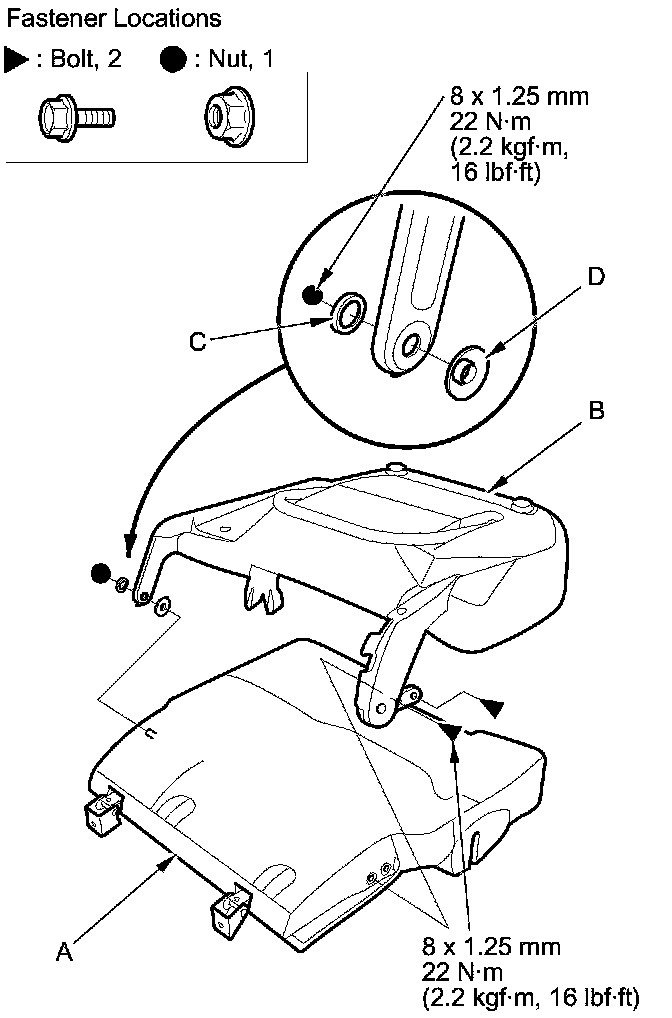 Fastener Locations

▶ : Bolt, 2 ● : Nut, 1

8 x 1.25 mm
22 N·m
(2.2 kgf·m,
16 lbf·ft)

D

C

B

A

8 x 1.25 mm
22 N·m
(2.2 kgf·m, 16 lbf·ft)