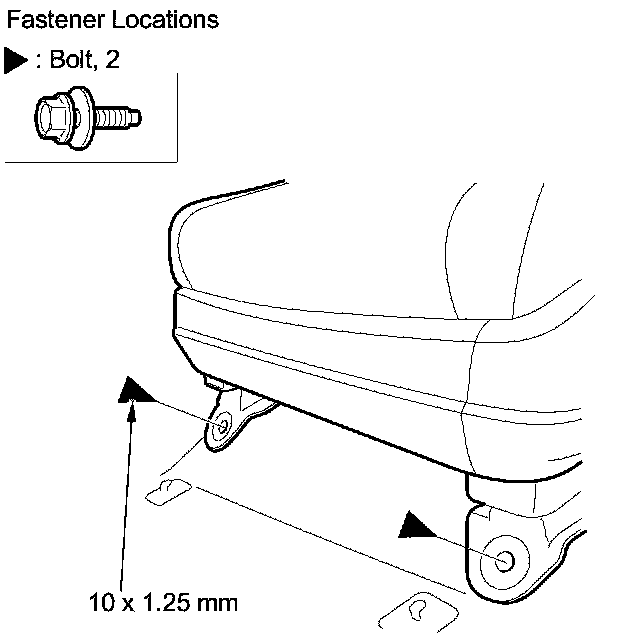 Fastener Locations

▶ : Bolt, 2

10 x 1.25 mm