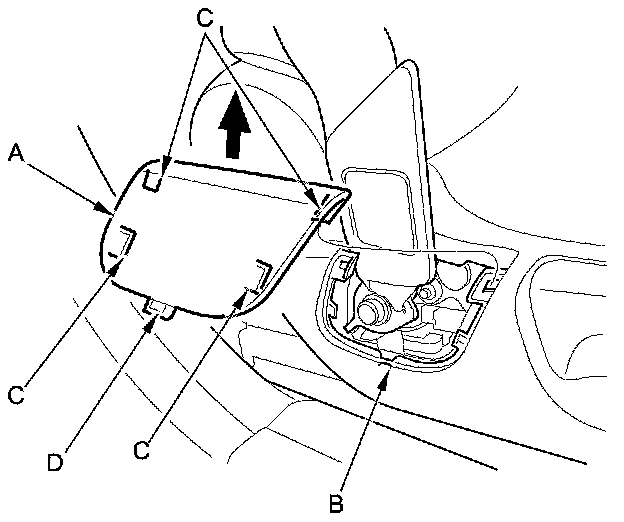 C
A
C
D
C
B