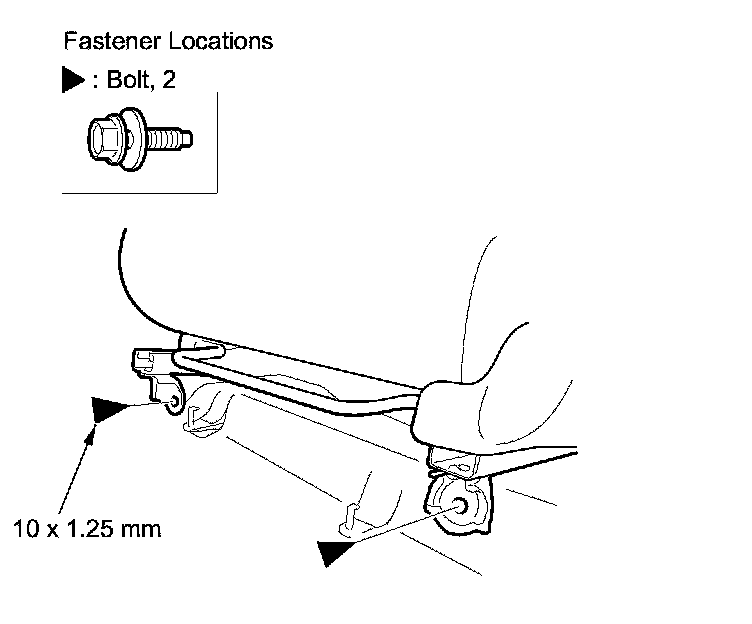 Fastener Locations

▶ : Bolt, 2

10 x 1.25 mm