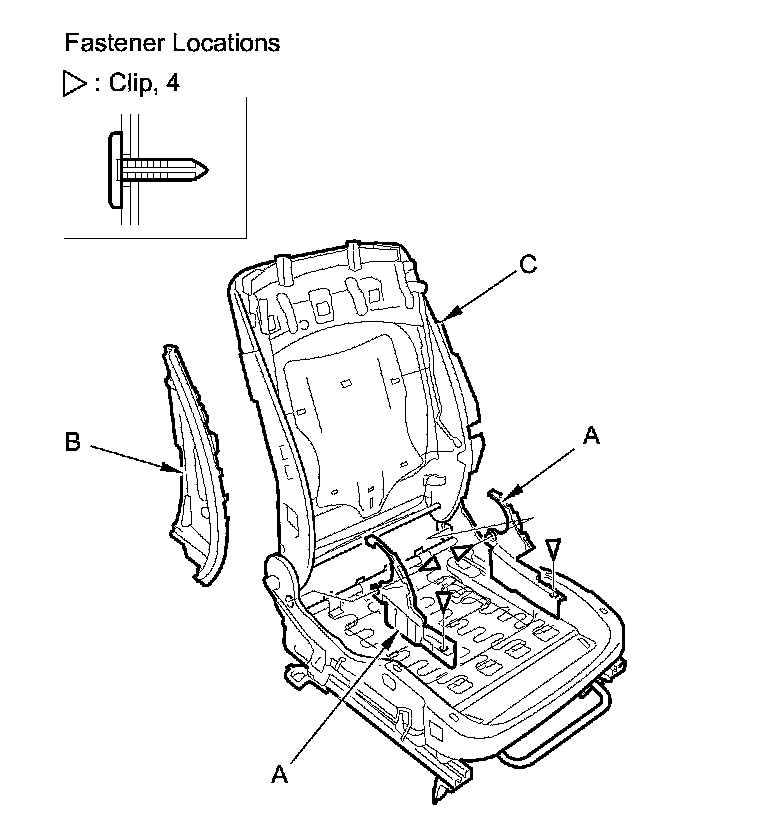 Fastener Locations

▷ : Clip, 4

C

B

A

A