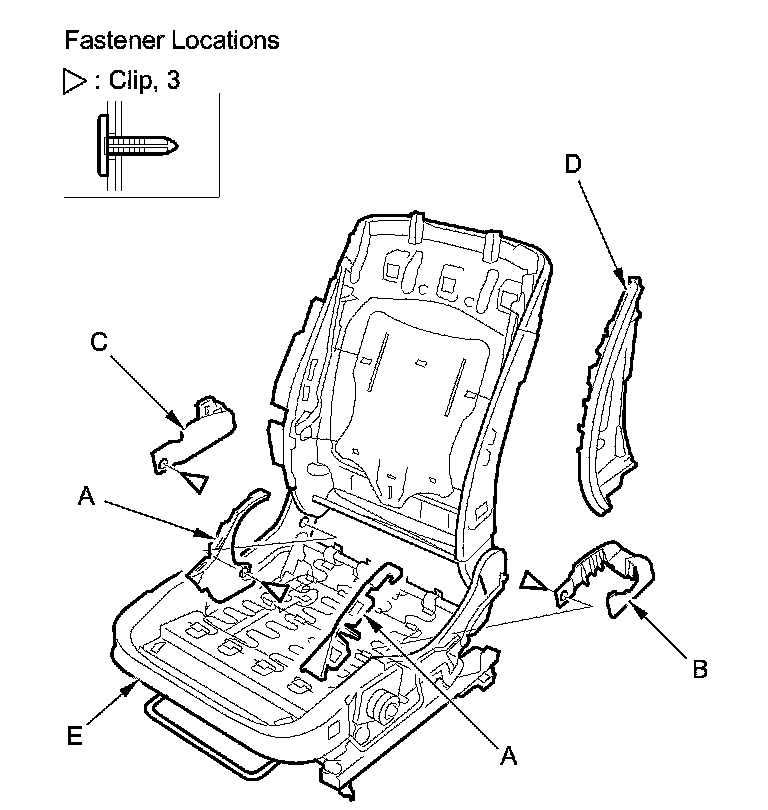 Fastener Locations

▷ : Clip, 3

D

C

A

B

E

A