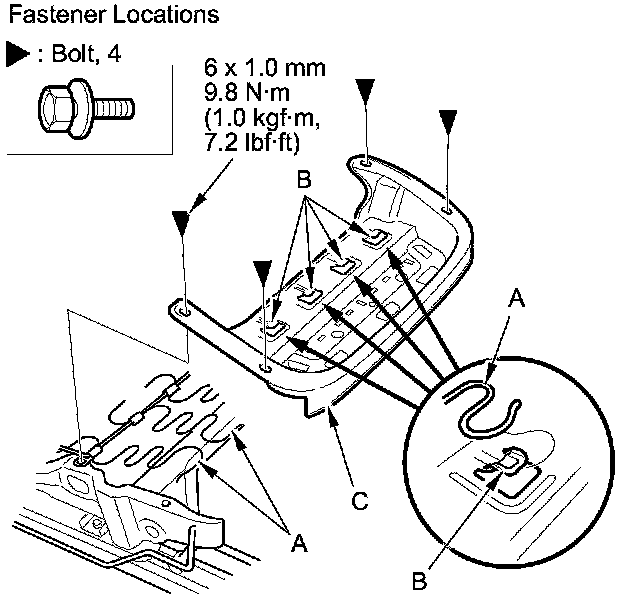 Fastener Locations

▶ : Bolt, 4

6 x 1.0 mm
9.8 N·m
(1.0 kgf·m,
7.2 lbf·ft)

B

A

C

A

B