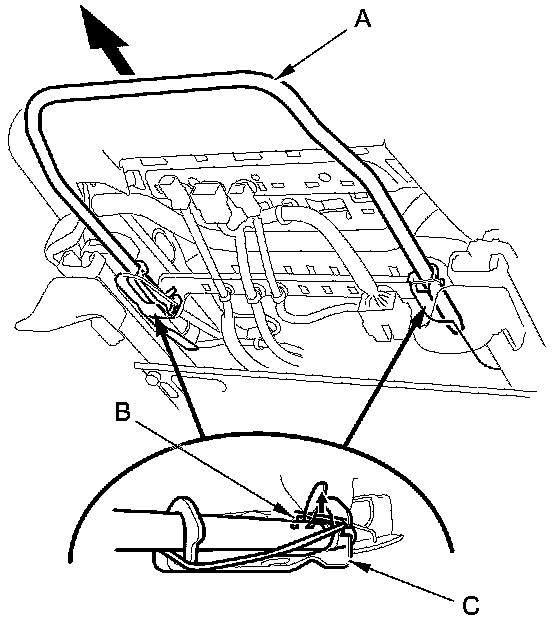 A
B
C