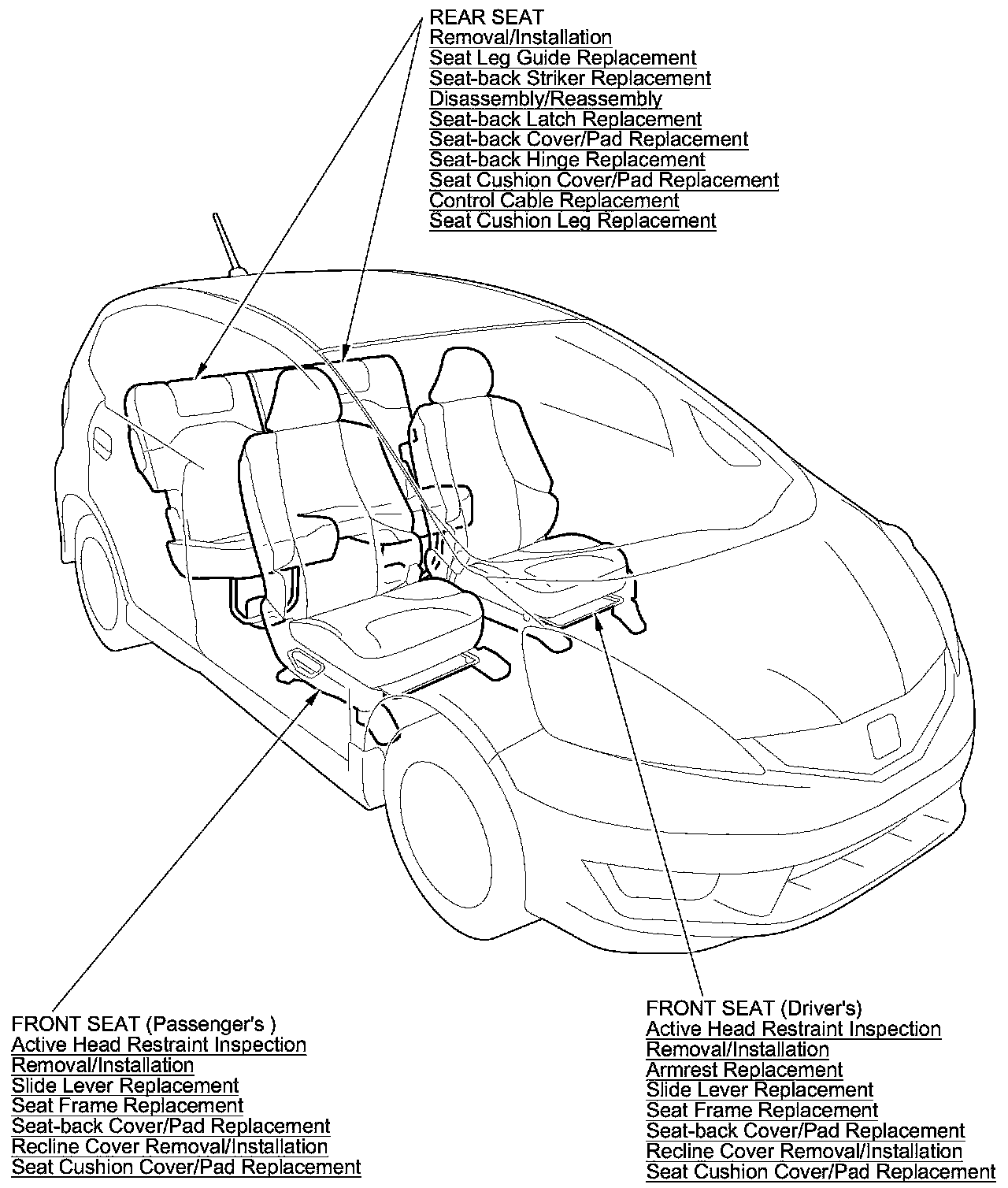 REAR SEAT
Removal/Installation
Seat Leg Guide Replacement
Seat-back Striker Replacement
Disassembly/Reassembly
Seat-back Latch Replacement
Seat-back Cover/Pad Replacement
Seat-back Hinge Replacement
Seat Cushion Cover/Pad Replacement
Control Cable Replacement
Seat Cushion Leg Replacement

FRONT SEAT (Passenger's )
Active Head Restraint Inspection
Removal/Installation
Slide Lever Replacement
Seat Frame Replacement
Seat-back Cover/Pad Replacement
Recline Cover Removal/Installation
Seat Cushion Cover/Pad Replacement

FRONT SEAT (Driver's)
Active Head Restraint Inspection
Removal/Installation
Armrest Replacement
Slide Lever Replacement
Seat Frame Replacement
Seat-back Cover/Pad Replacement
Recline Cover Removal/Installation
Seat Cushion Cover/Pad Replacement