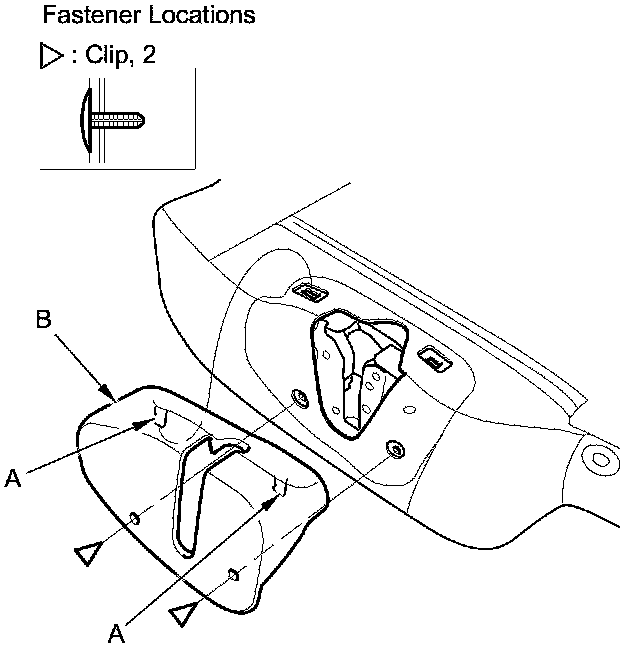 Fastener Locations

▷ : Clip, 2

B

A

A