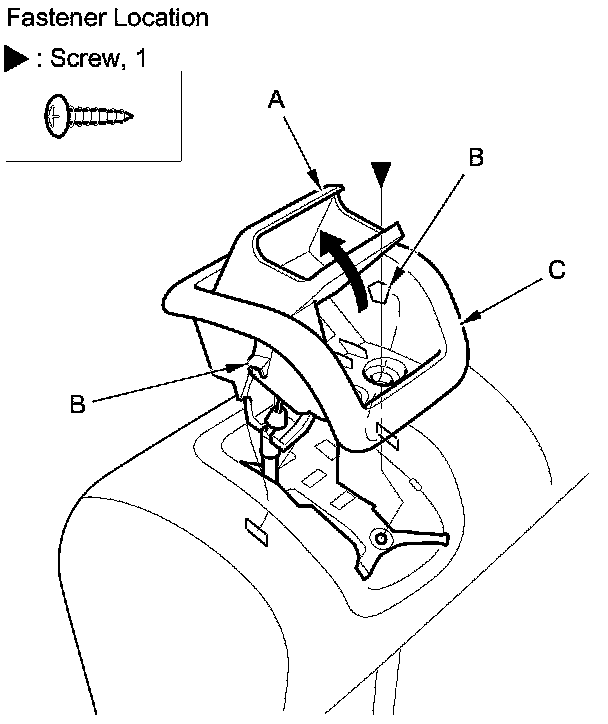 Fastener Location

▶ : Screw, 1

A

B

C

B