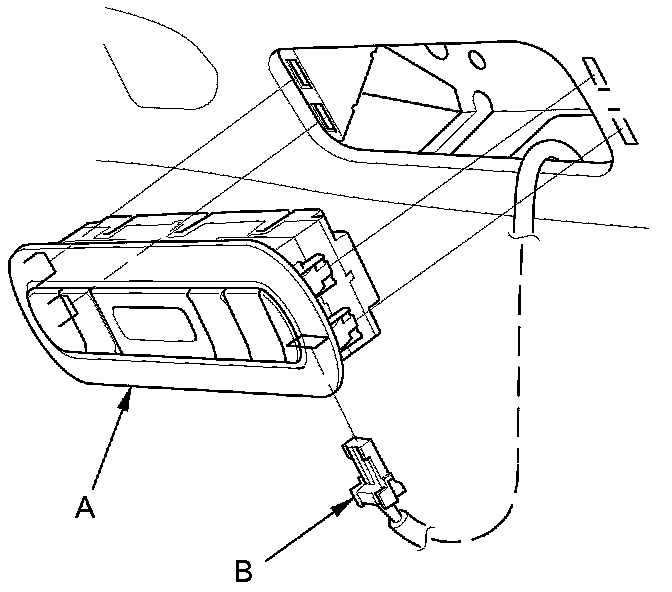 A

B