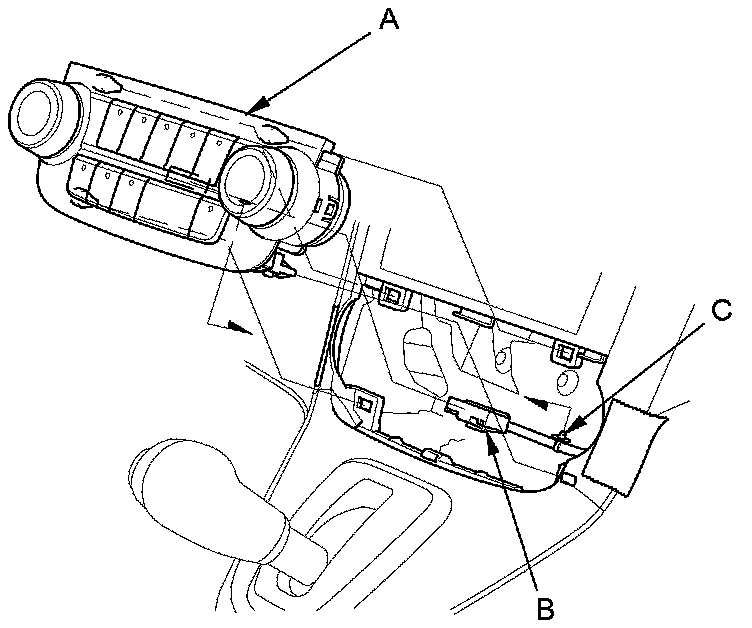 A
C
B