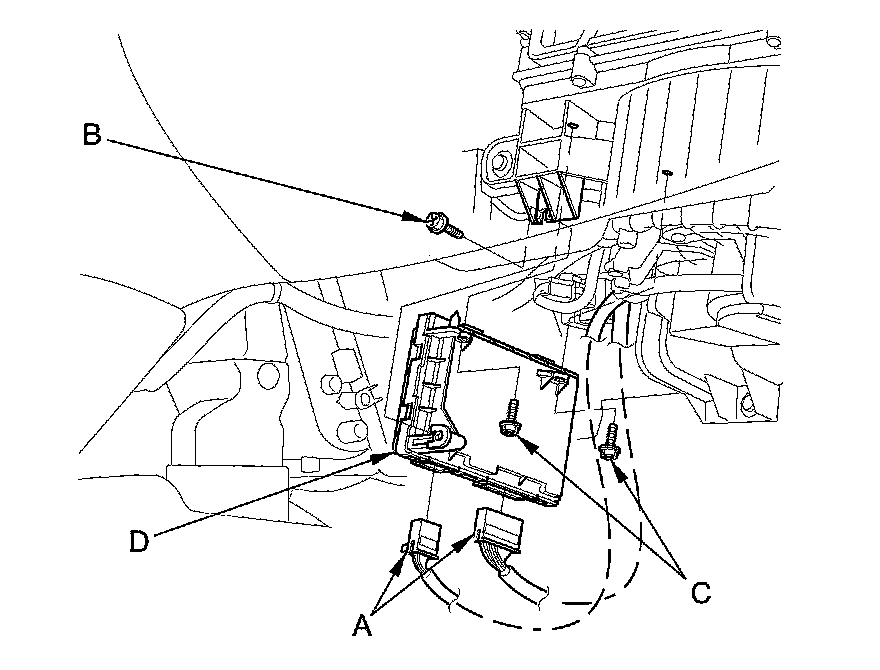 B

D

A

C