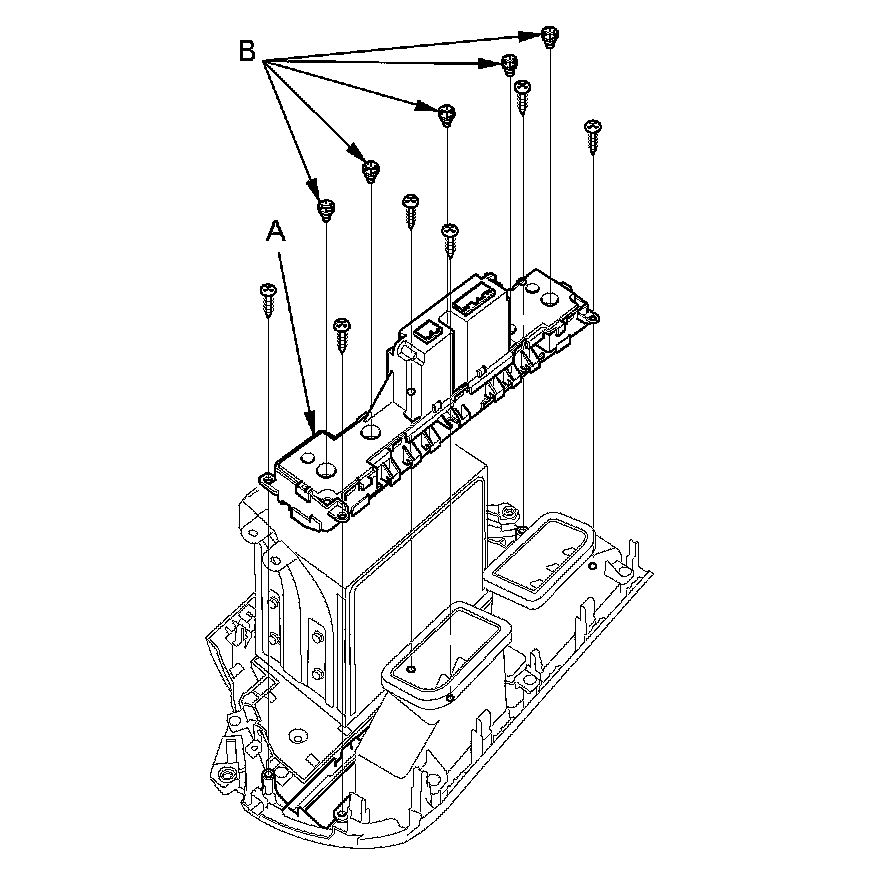 B
A