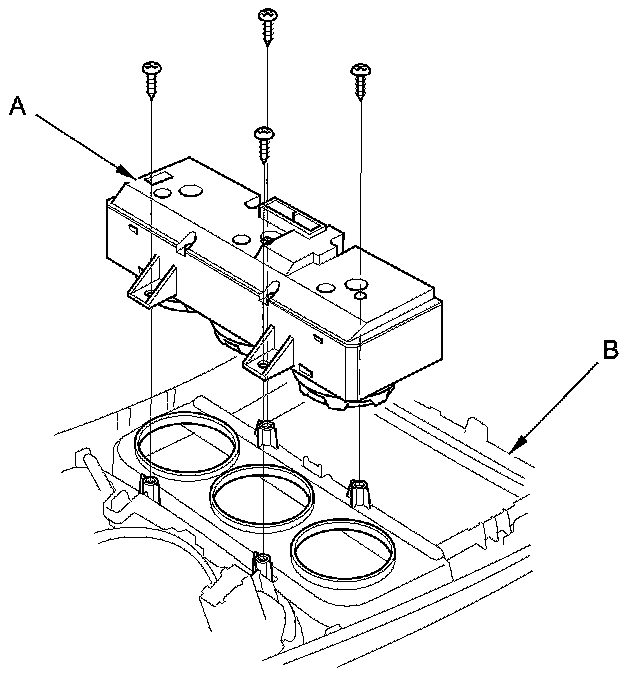 A

B