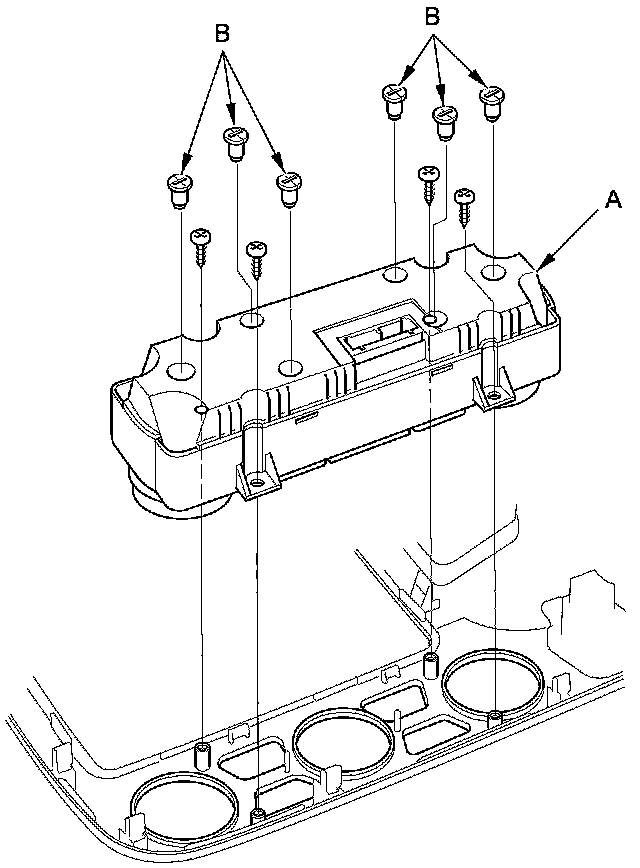 B
B
A