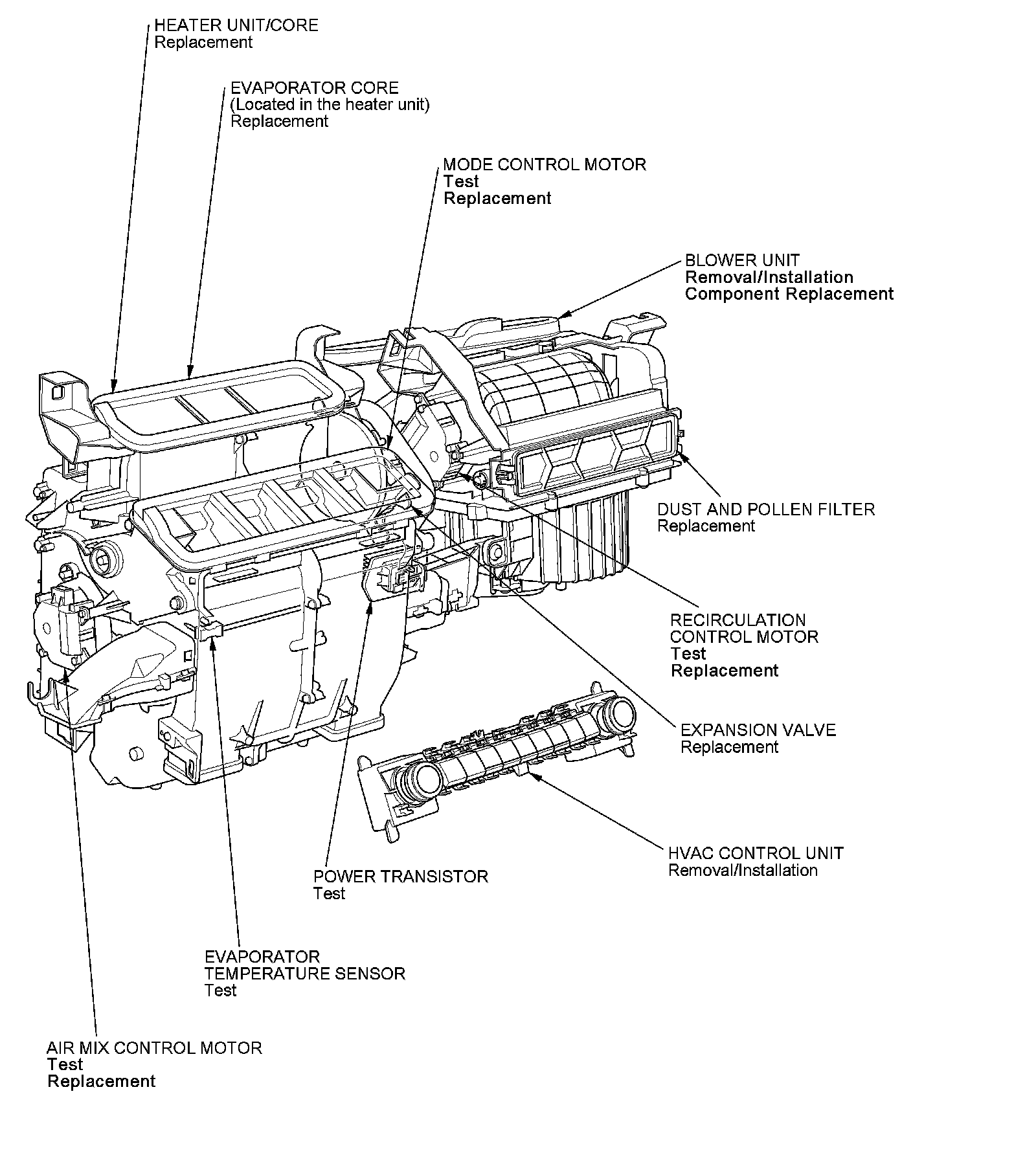 HEATER UNIT/CORE
Replacement

EVAPORATOR CORE
(Located in the heater unit)
Replacement

MODE CONTROL MOTOR
Test
Replacement

BLOWER UNIT
Removal/Installation
Component Replacement

DUST AND POLLEN FILTER
Replacement

RECIRCULATION
CONTROL MOTOR
Test
Replacement

EXPANSION VALVE
Replacement

HVAC CONTROL UNIT
Removal/Installation

POWER TRANSISTOR
Test

EVAPORATOR
TEMPERATURE SENSOR
Test

AIR MIX CONTROL MOTOR
Test
Replacement