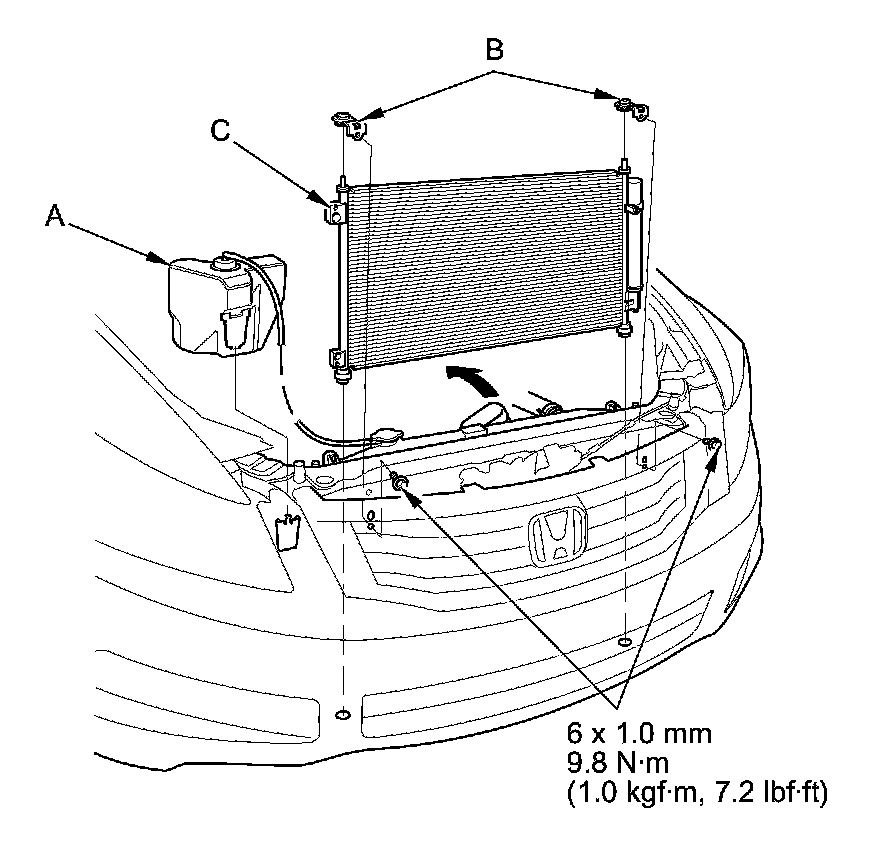 B

C

A

6 x 1.0 mm
9.8 N·m
(1.0 kgf·m, 7.2 lbf·ft)