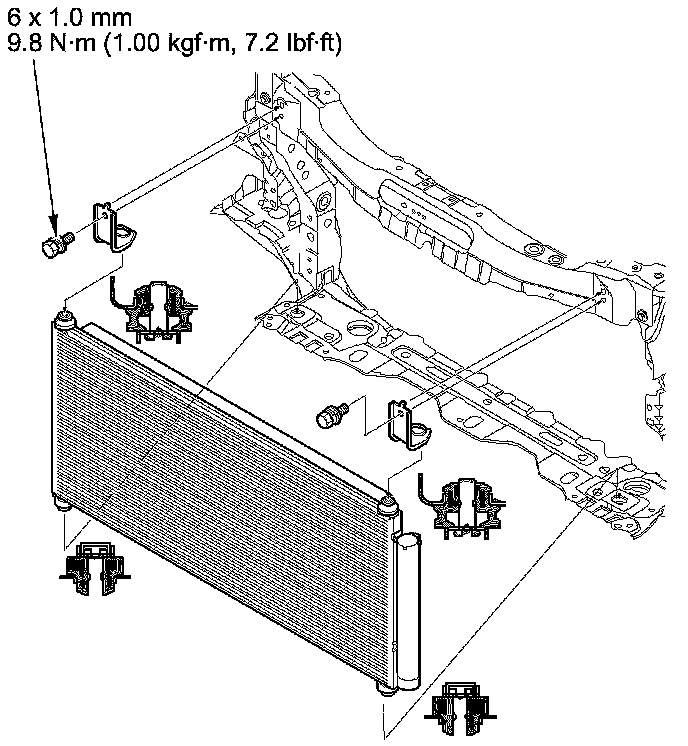 6 x 1.0 mm
9.8 N·m (1.00 kgf·m, 7.2 lbf·ft)