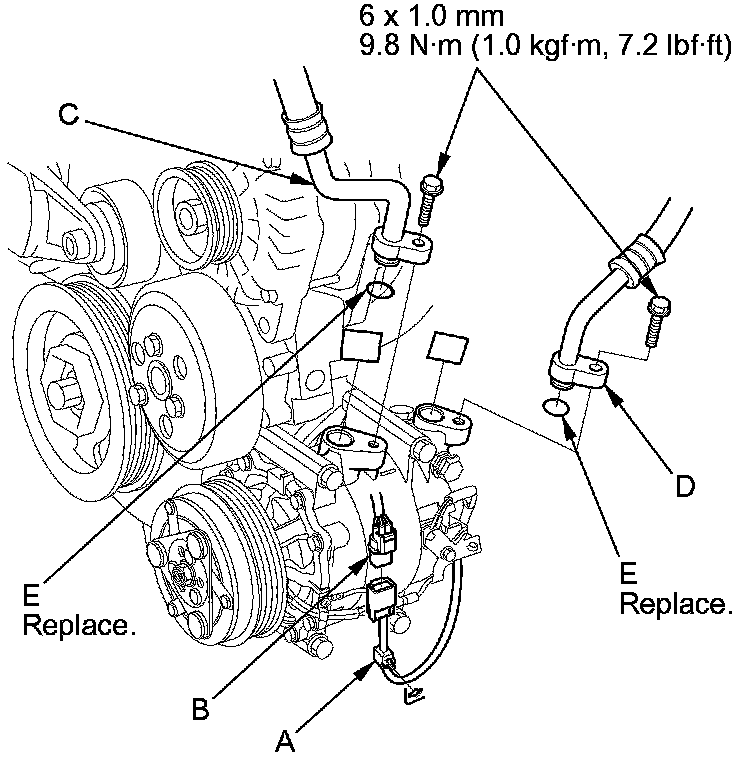 6 x 1.0 mm
9.8 N·m (1.0 kgf·m, 7.2 lbf·ft)

C

D

E
Replace.

E
Replace.

B

A