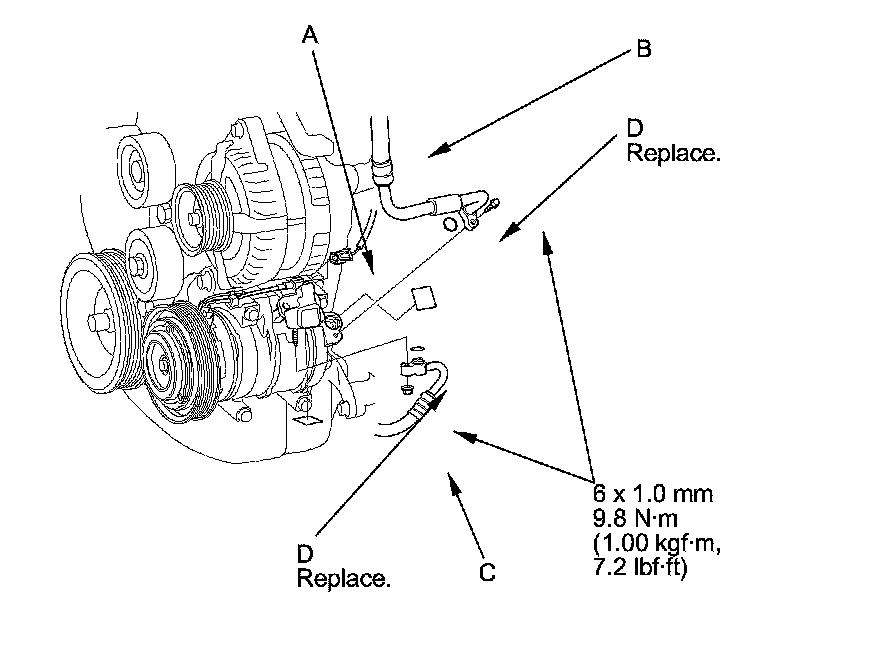 A

B

D
Replace.

6 x 1.0 mm
9.8 N·m
(1.00 kgf·m,
7.2 lbf·ft)

D
Replace.

C