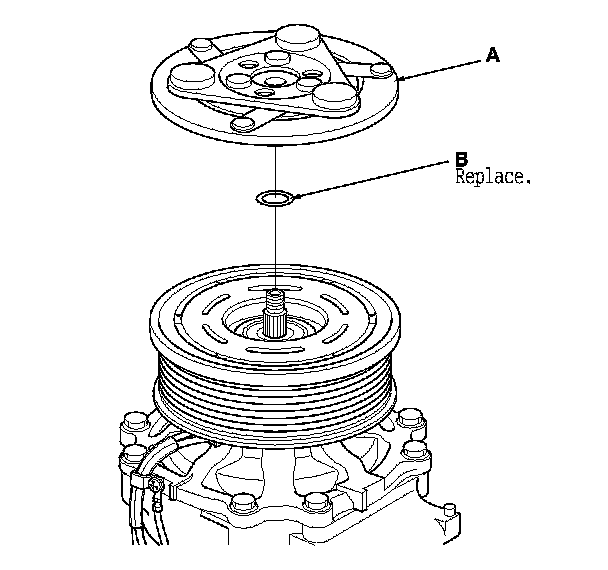 A

B
Replace.