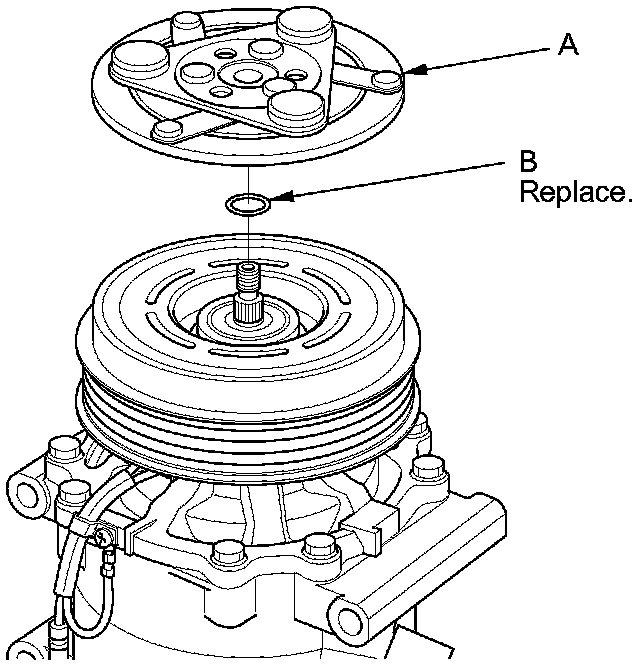 A

B
Replace.