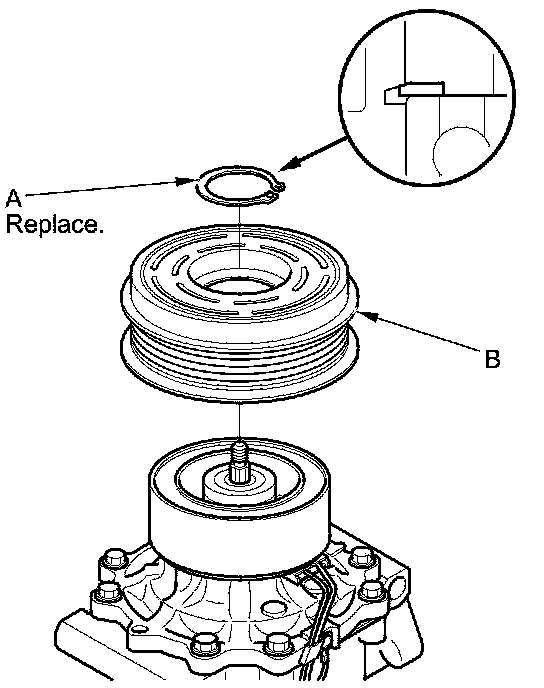 A
Replace.

B