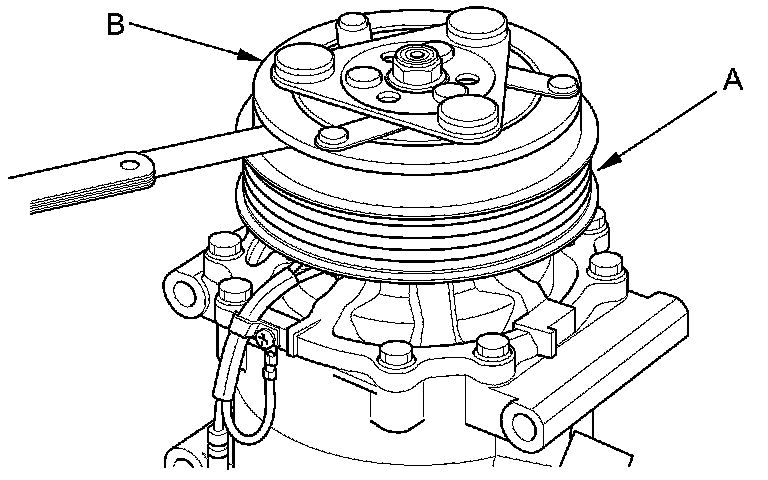 B

A