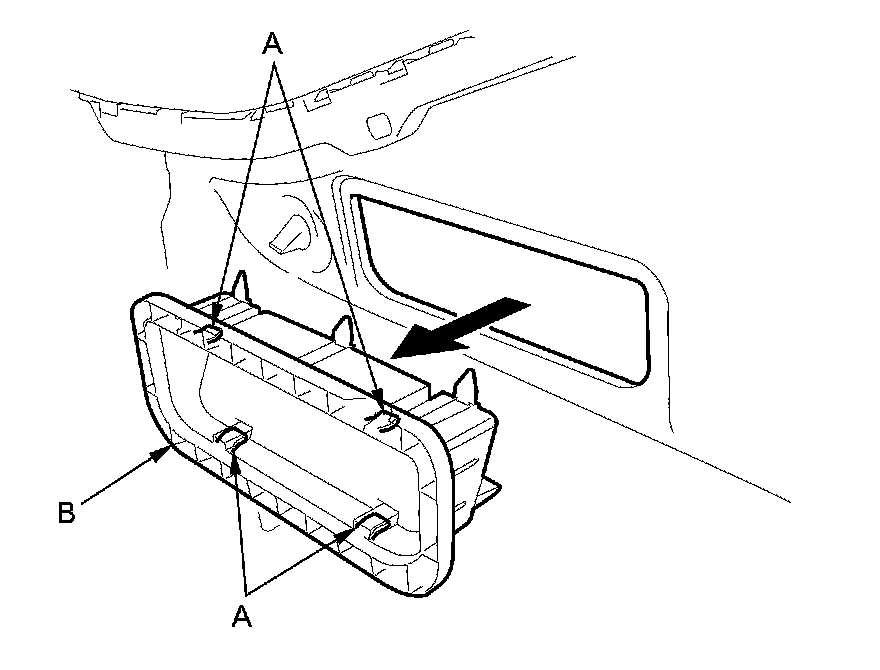 A
B
A