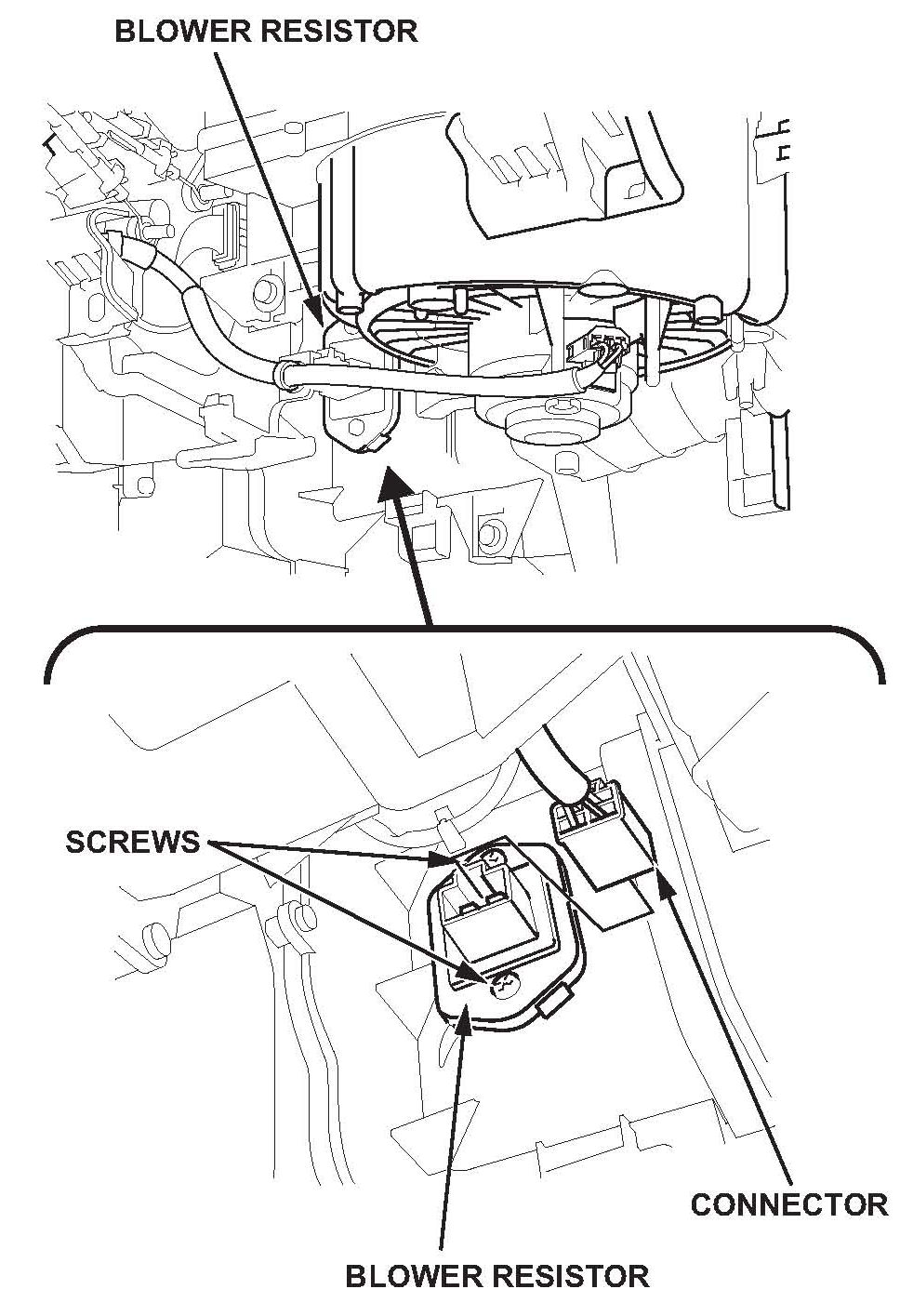 BLOWER RESISTOR

SCREWS

CONNECTOR

BLOWER RESISTOR