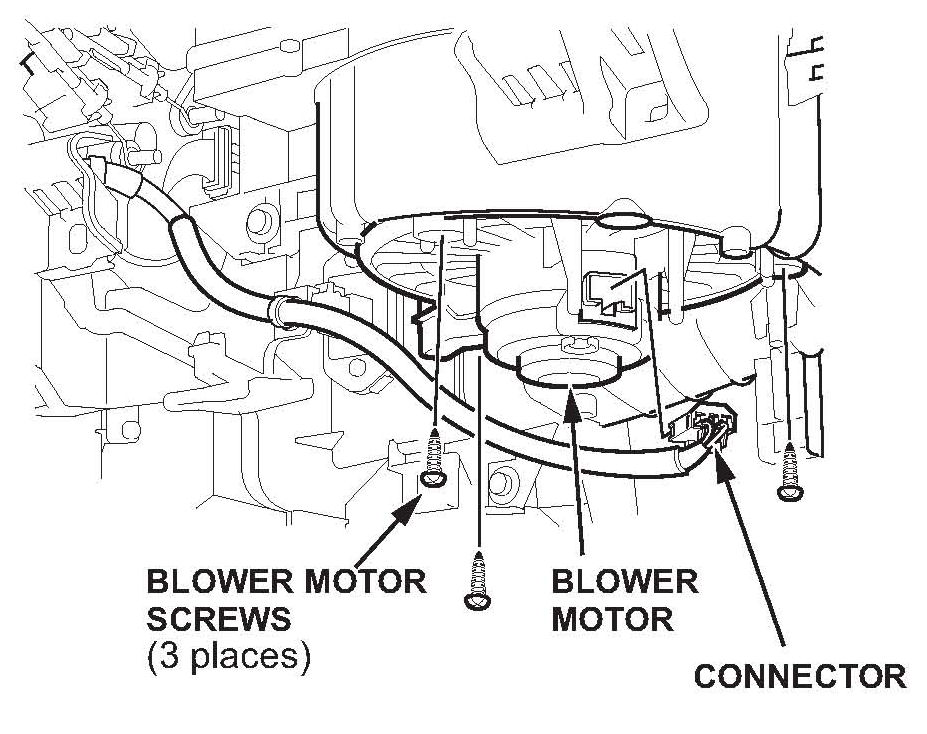 BLOWER MOTOR SCREWS (3 places)

BLOWER MOTOR

CONNECTOR