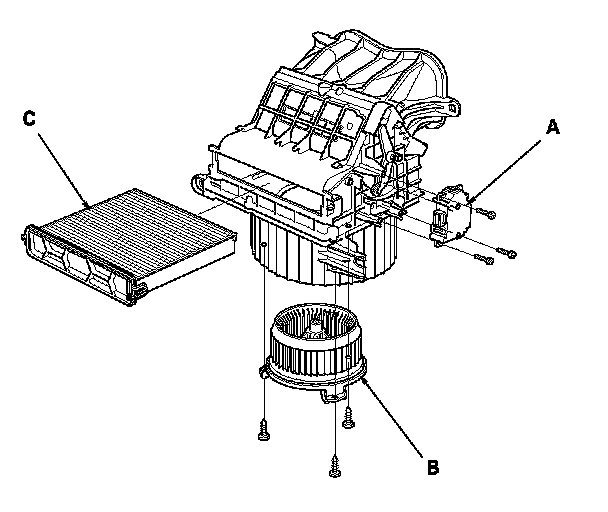 C

A

B