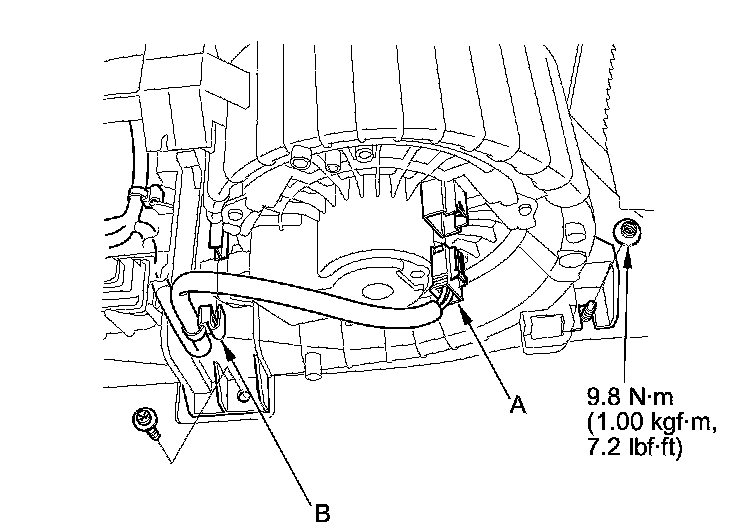 A

9.8 N·m
(1.00 kgf·m,
7.2 lbf·ft)

B