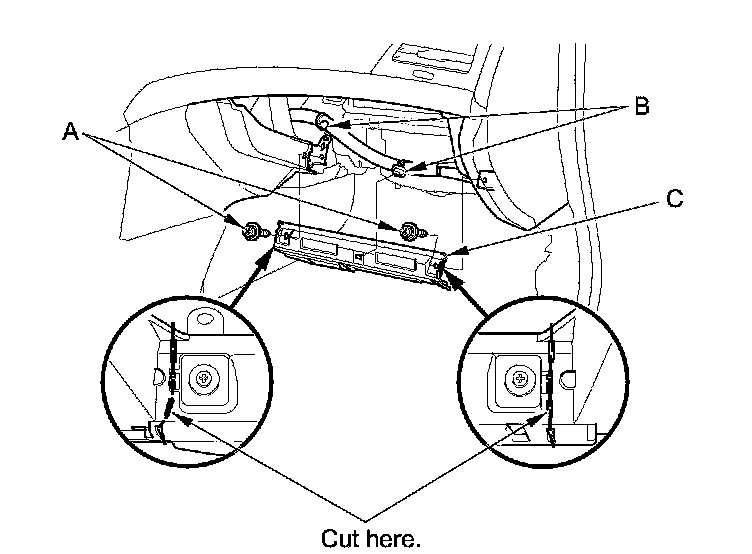 A
B
C
Cut here.