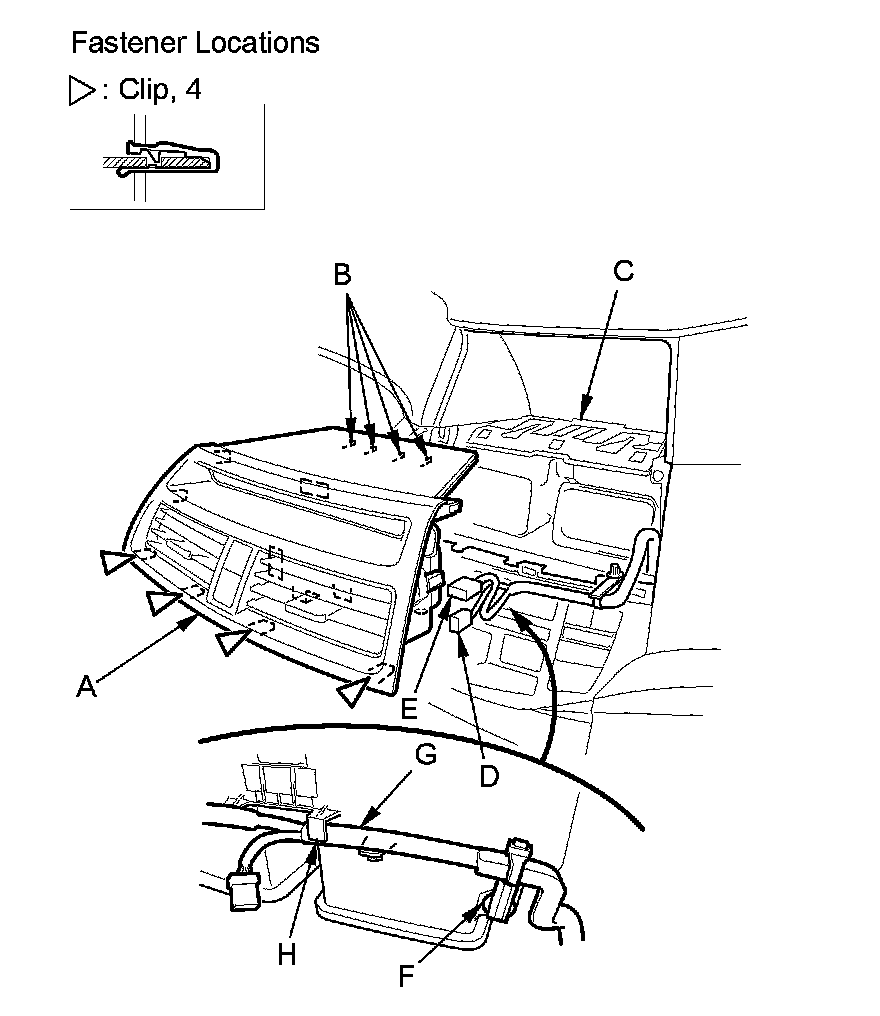 Fastener Locations

▷: Clip, 4

B
C
A
E
D
G
H
F