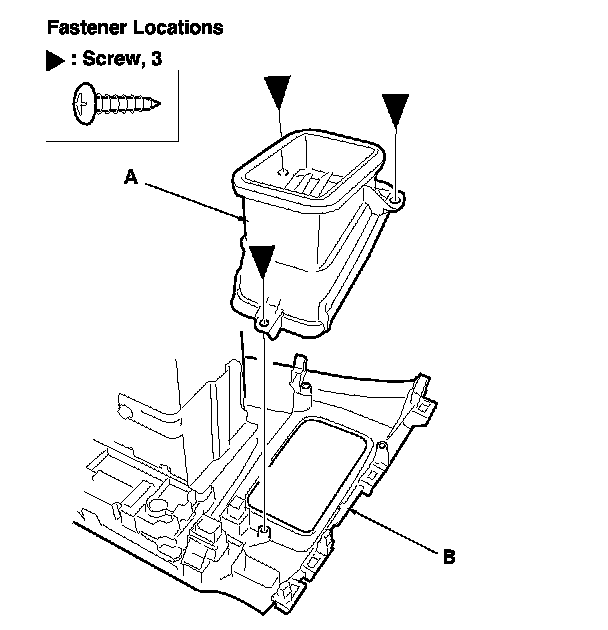 Fastener Locations

▶ : Screw, 3

A

B