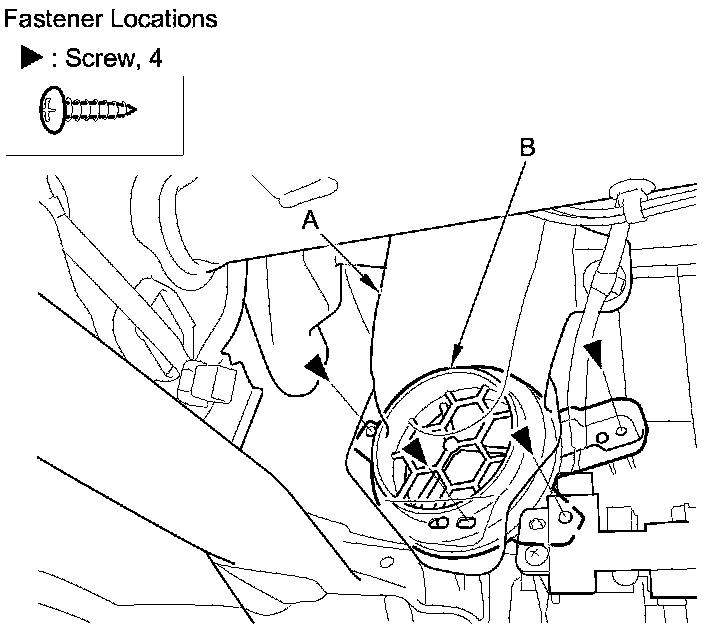 Fastener Locations

▶ : Screw, 4

B

A