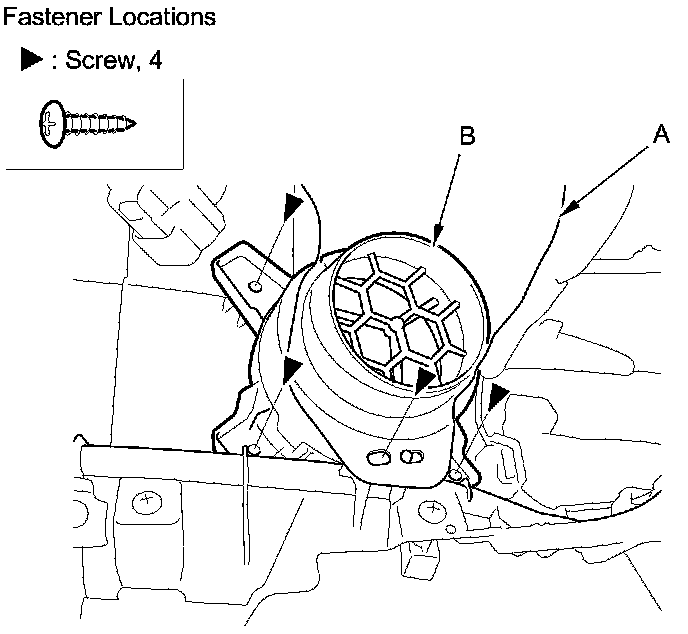 Fastener Locations

▶ : Screw, 4

B

A