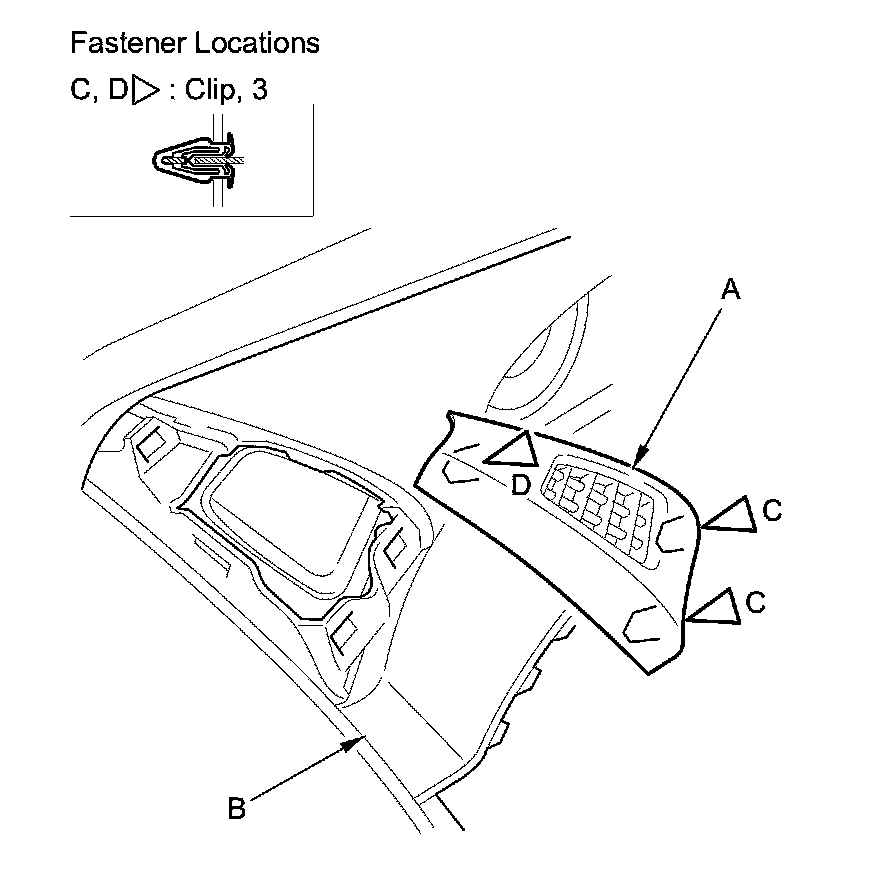 Fastener Locations
C, D▷ : Clip, 3

A
D
C
C
B