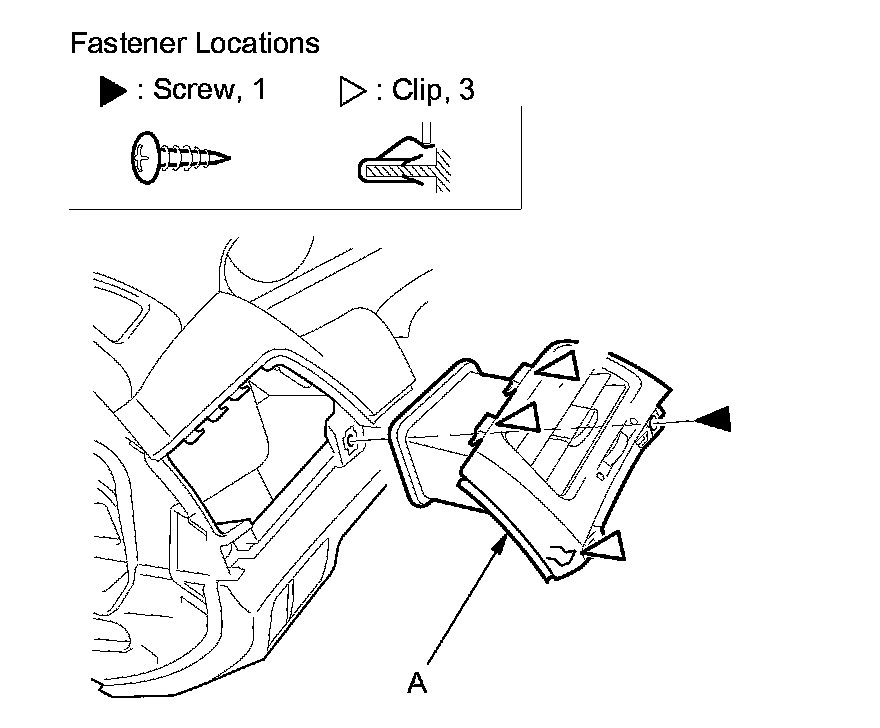 Fastener Locations

▶ : Screw, 1 ▷ : Clip, 3

A