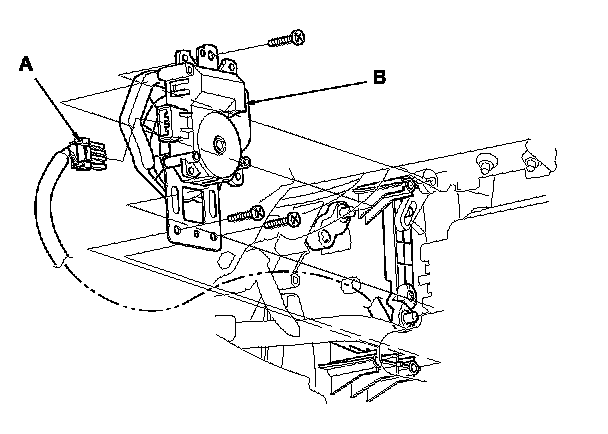 A

B