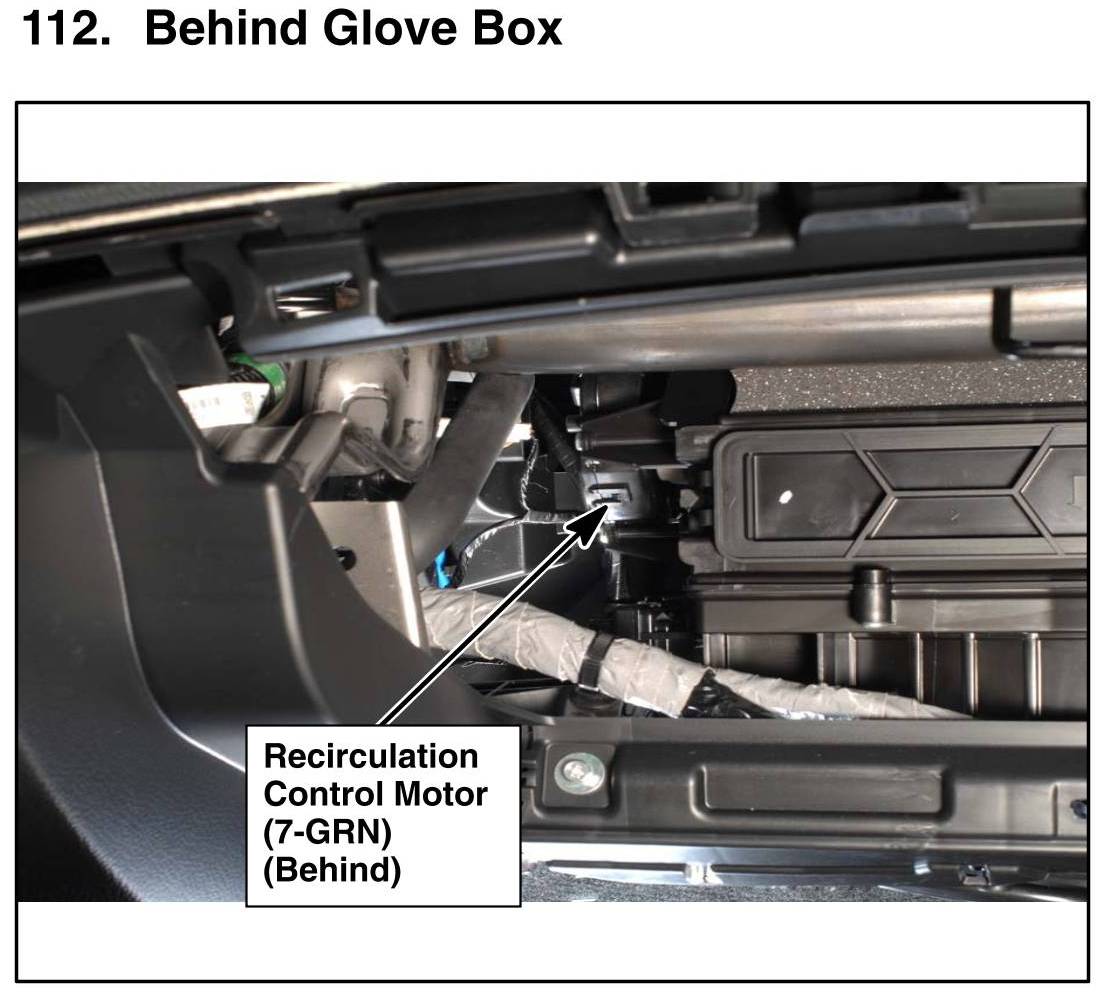 112. Behind Glove Box

Recirculation Control Motor (7-GRN) (Behind)