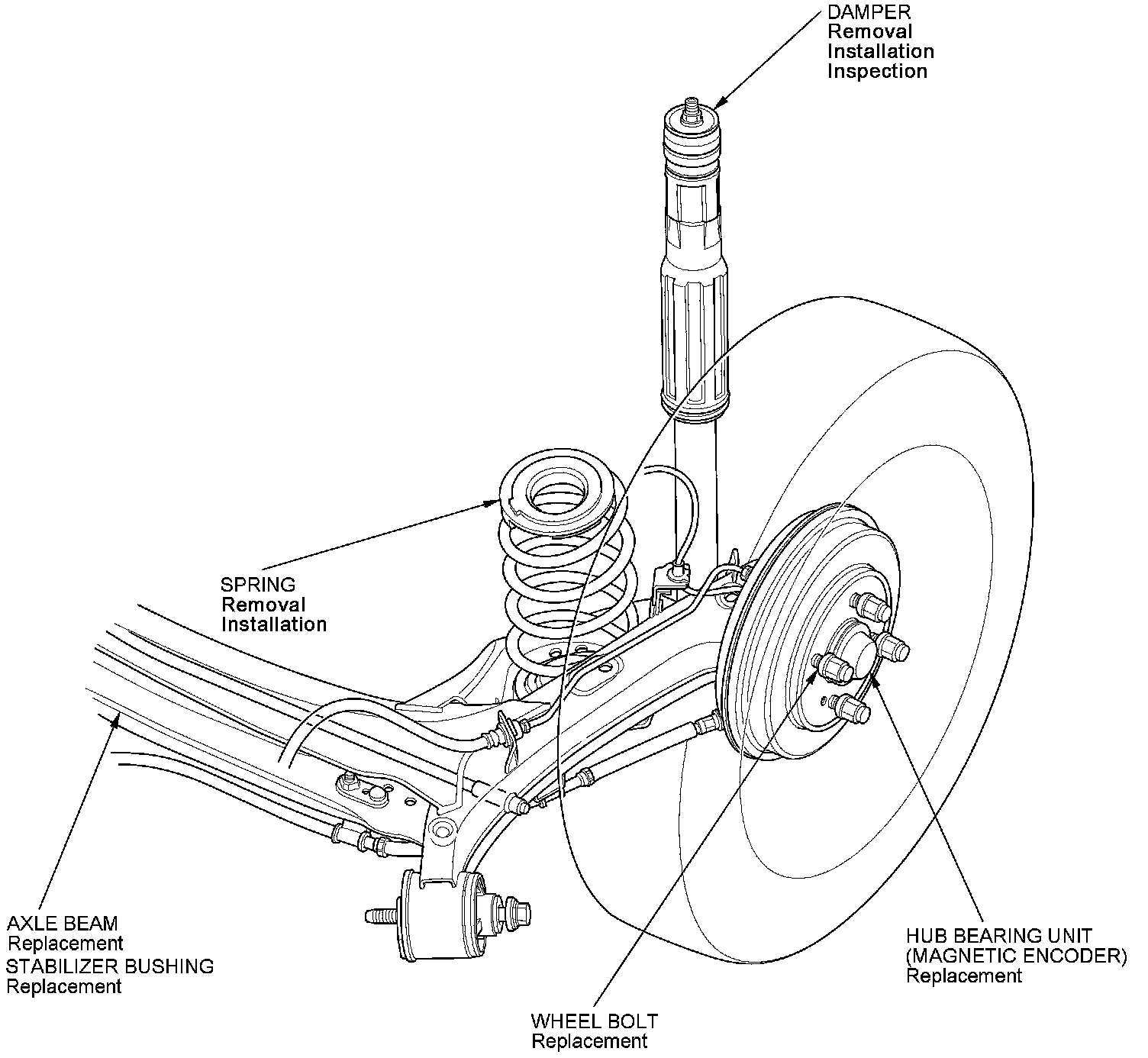 DAMPER
Removal
Installation
Inspection

SPRING
Removal
Installation

AXLE BEAM
Replacement
STABILIZER BUSHING
Replacement

WHEEL BOLT
Replacement

HUB BEARING UNIT
(MAGNETIC ENCODER)
Replacement