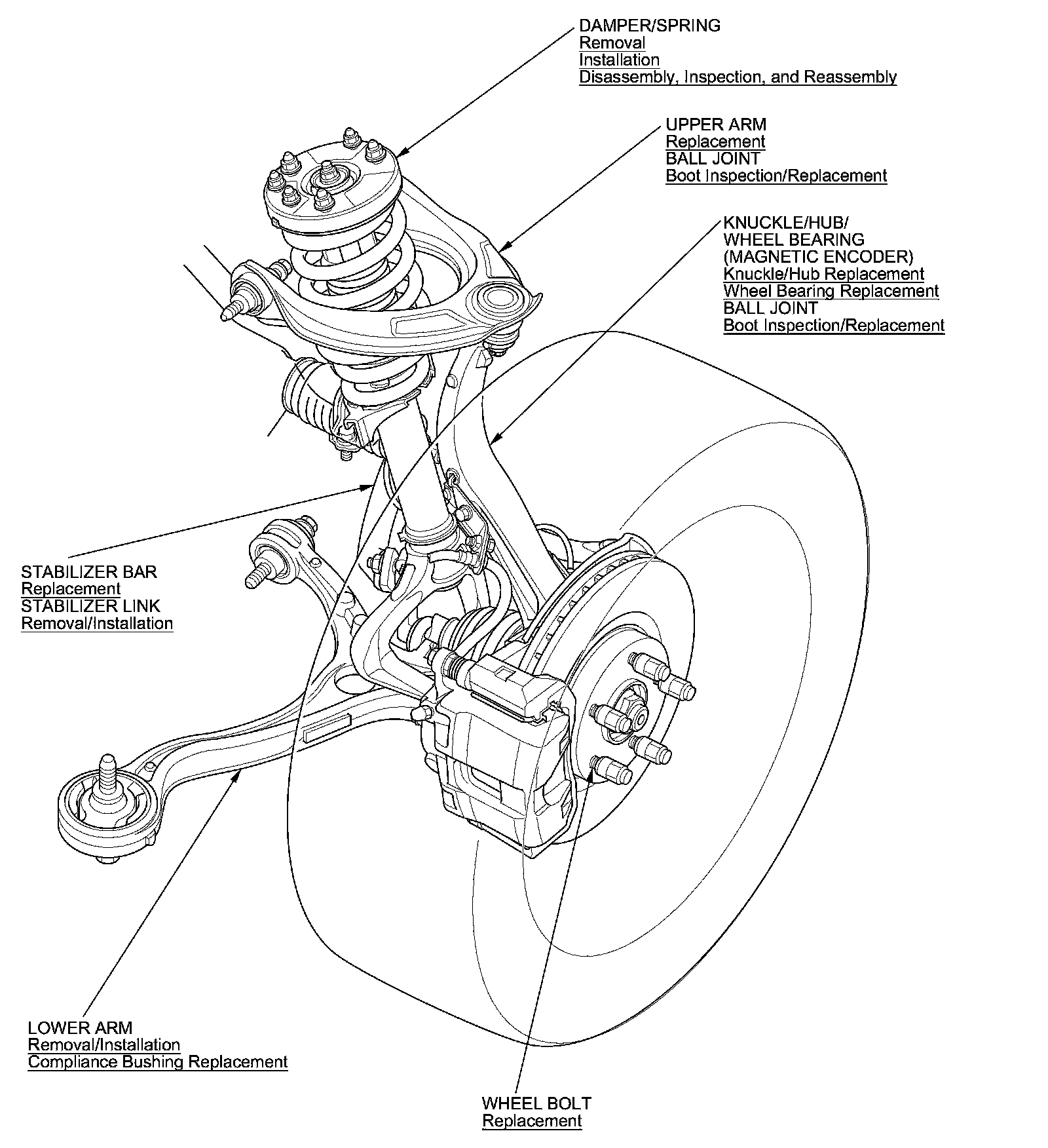 DAMPER/SPRING
Removal
Installation
Disassembly, Inspection, and Reassembly

UPPER ARM
Replacement
BALL JOINT
Boot Inspection/Replacement

KNUCKLE/HUB/
WHEEL BEARING
(MAGNETIC ENCODER)
Knuckle/Hub Replacement
Wheel Bearing Replacement
BALL JOINT
Boot Inspection/Replacement

STABILIZER BAR
Replacement
STABILIZER LINK
Removal/Installation

LOWER ARM
Removal/Installation
Compliance Bushing Replacement

WHEEL BOLT
Replacement