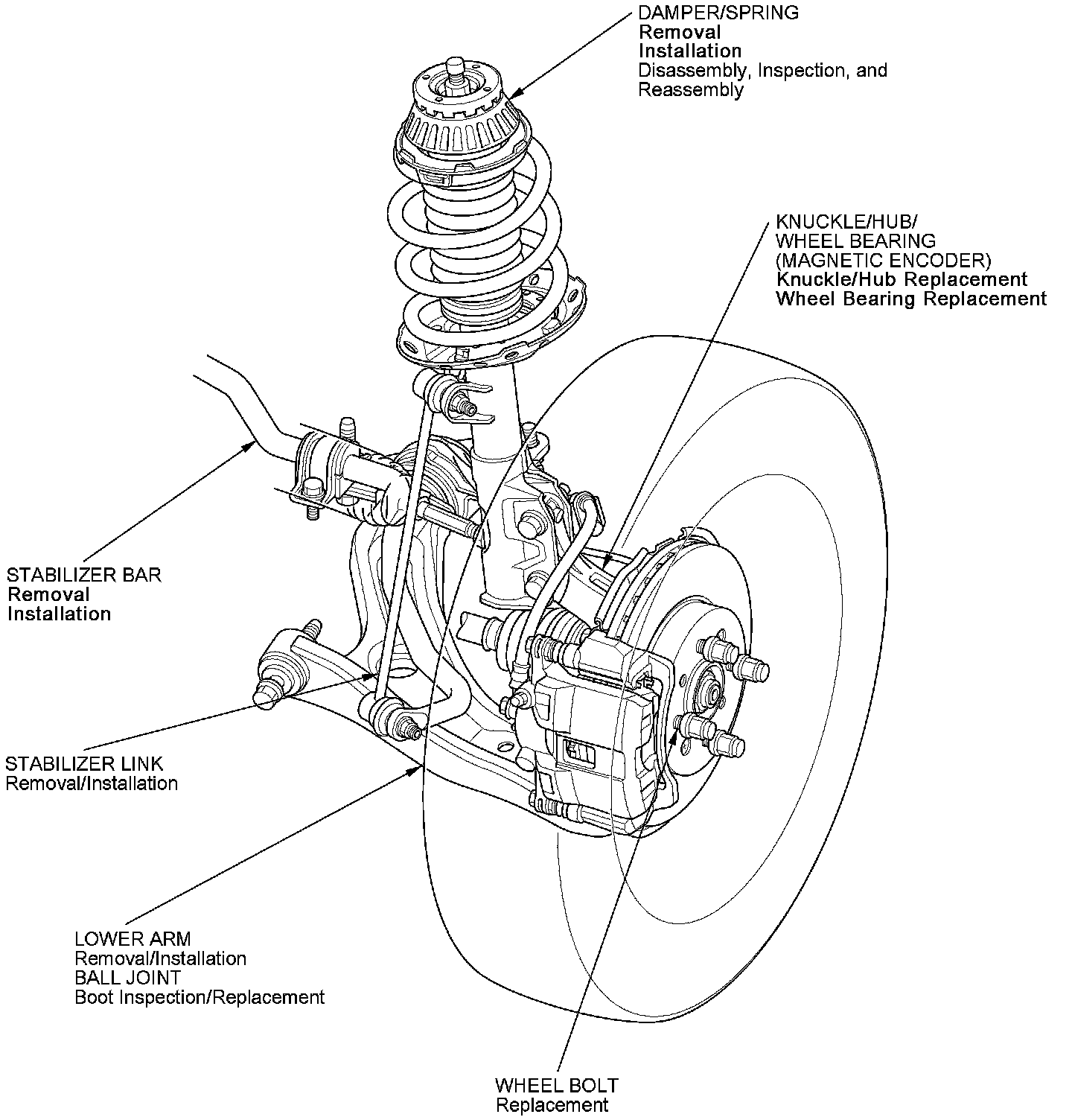 DAMPER/SPRING
Removal
Installation
Disassembly, Inspection, and Reassembly

KNUCKLE/HUB/
WHEEL BEARING
(MAGNETIC ENCODER)
Knuckle/Hub Replacement
Wheel Bearing Replacement

STABILIZER BAR
Removal
Installation

STABILIZER LINK
Removal/Installation

LOWER ARM
Removal/Installation
BALL JOINT
Boot Inspection/Replacement

WHEEL BOLT
Replacement