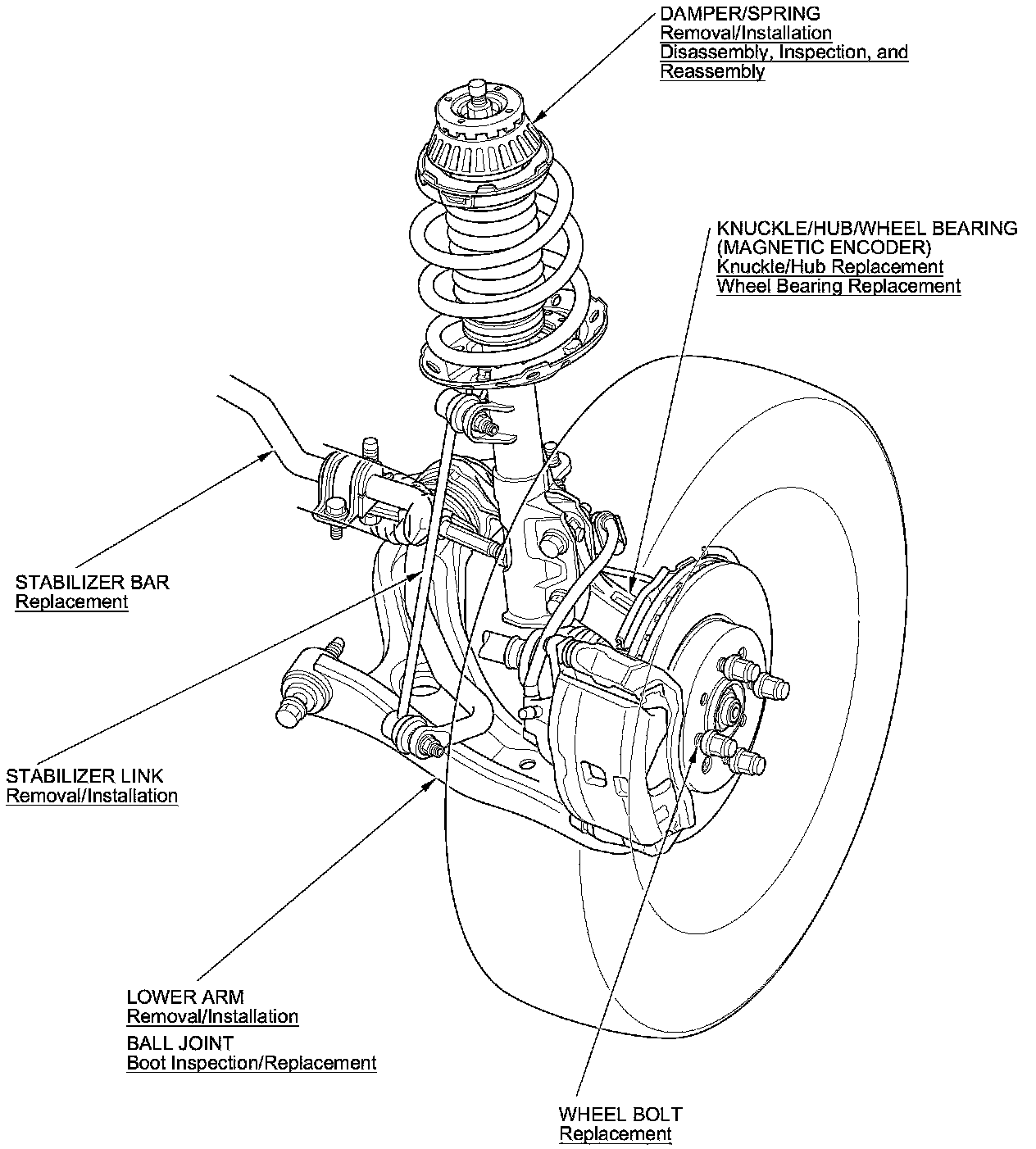 DAMPER/SPRING
Removal/Installation
Disassembly, Inspection, and Reassembly

KNUCKLE/HUB/WHEEL BEARING (MAGNETIC ENCODER)
Knuckle/Hub Replacement
Wheel Bearing Replacement

STABILIZER BAR
Replacement

STABILIZER LINK
Removal/Installation

LOWER ARM
Removal/Installation
BALL JOINT
Boot Inspection/Replacement

WHEEL BOLT
Replacement